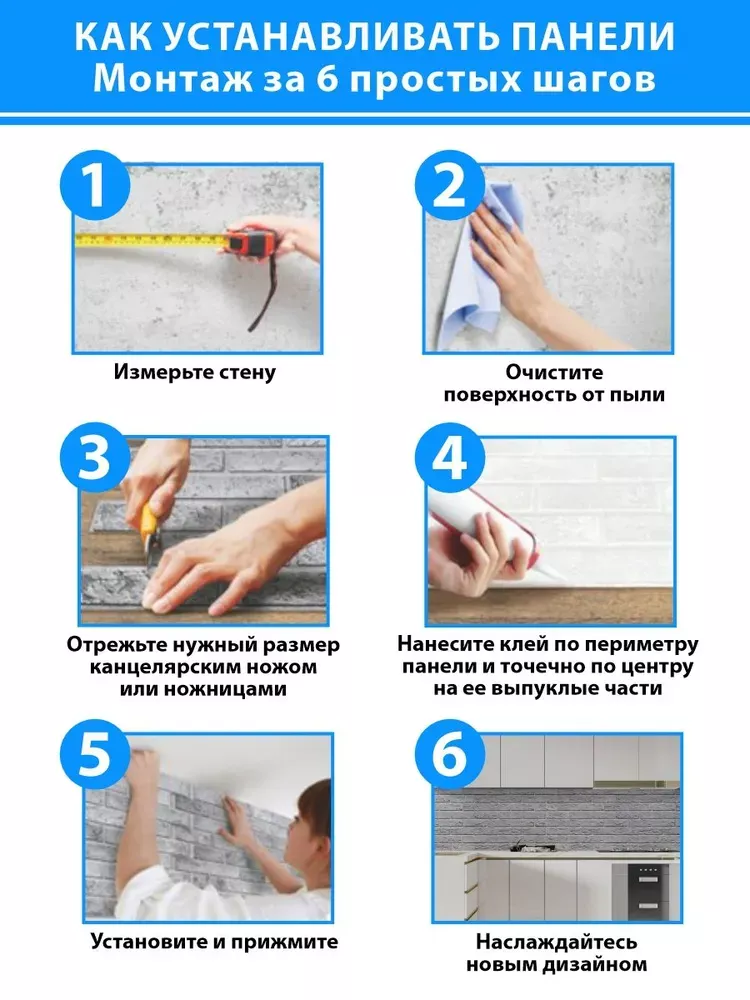 КАК УСТАНАВЛИВАТЬ ПАНЕЛИ
Монтаж за 6 простых шагов

1
Измерьте стену

2
Очистите поверхность от пыли

3
Отрежьте нужный размер канцелярским ножом или ножницами

4
Нанесите клей по периметру панели и точечно по центру на ее выпуклые части

5
Установите и прижмите

6
Наслаждайтесь новым дизайном